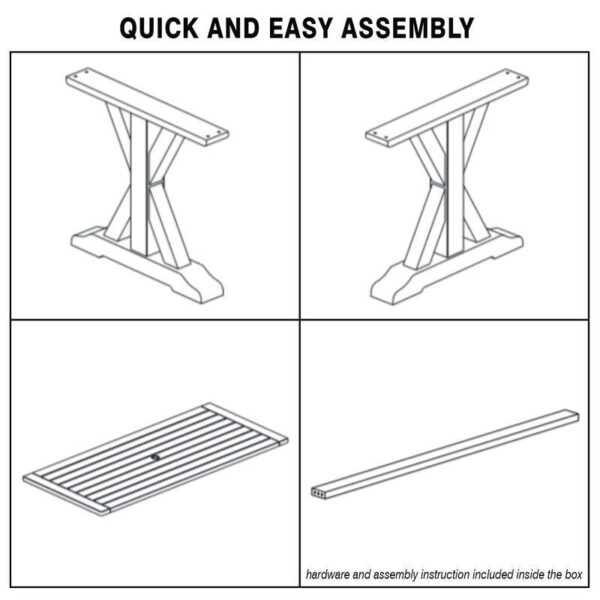 QUICK AND EASY ASSEMBLY

hardware and assembly instruction included inside the box