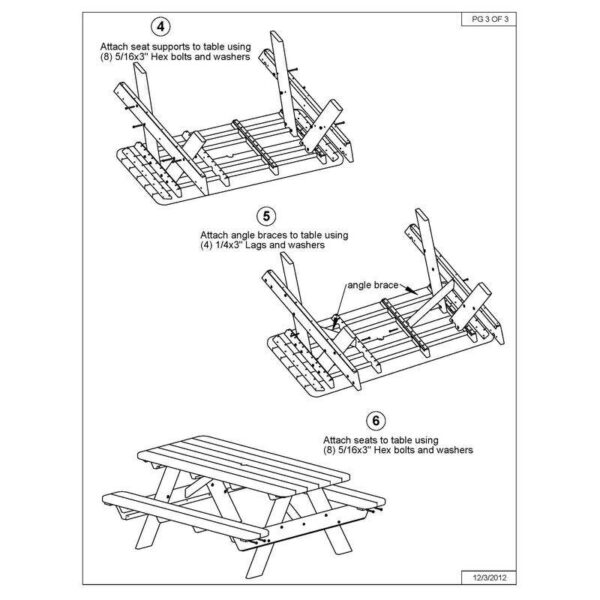 PG 3 OF 3

4

Attach seat supports to table using (8) 5/16x3" Hex bolts and washers

5

Attach angle braces to table using (4) 1/4x3" Lags and washers

angle brace

6

Attach seats to table using (8) 5/16x3" Hex bolts and washers

12/3/2012